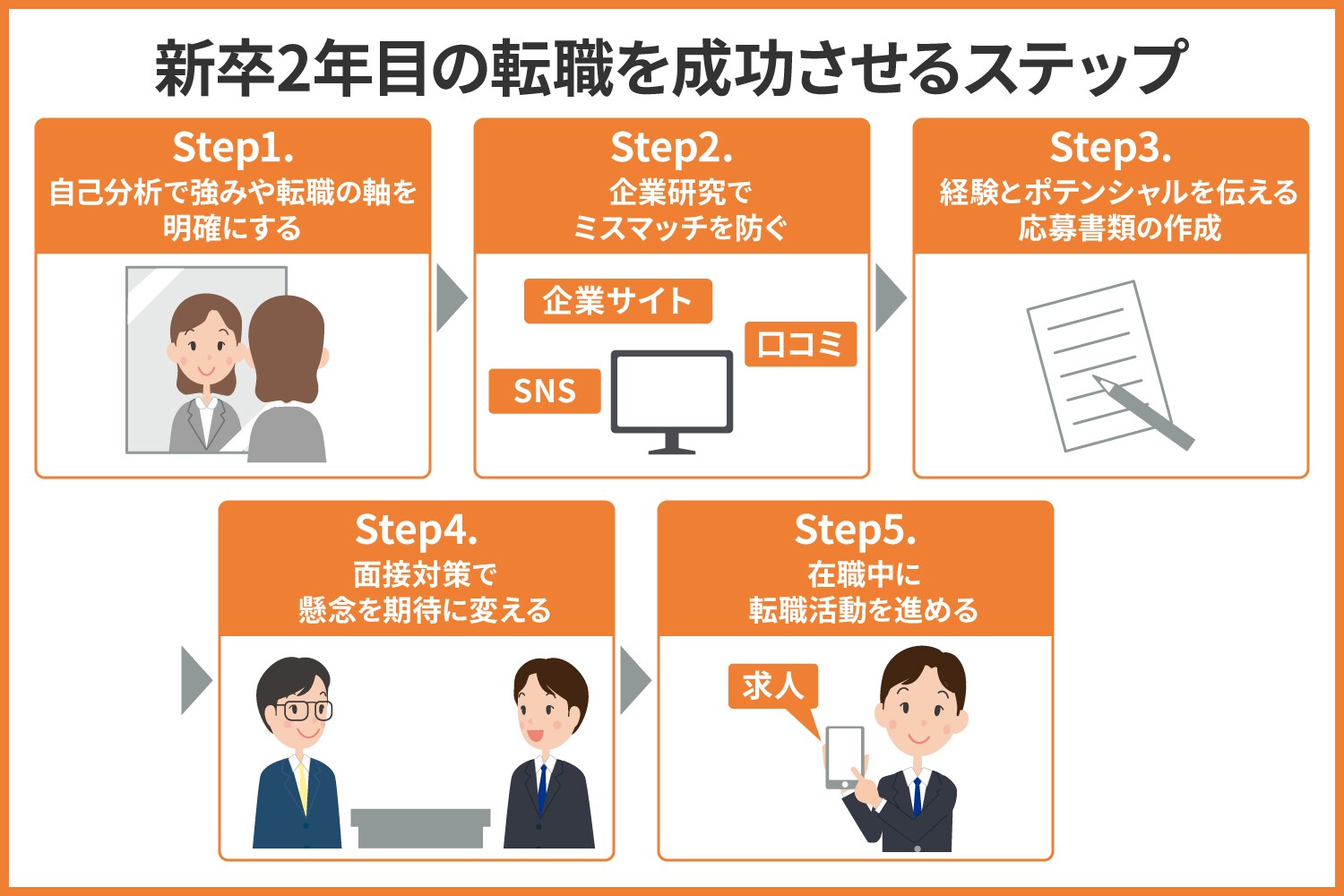 新卒2年目の転職を成功させるステップ

Step1.
自己分析で強みや転職の軸を明確にする

Step2.
企業研究でミスマッチを防ぐ

企業サイト

口コミ

SNS

Step3.
経験とポテンシャルを伝える応募書類の作成

Step4.
面接対策で懸念を期待に変える

Step5.
在職中に転職活動を進める

求人