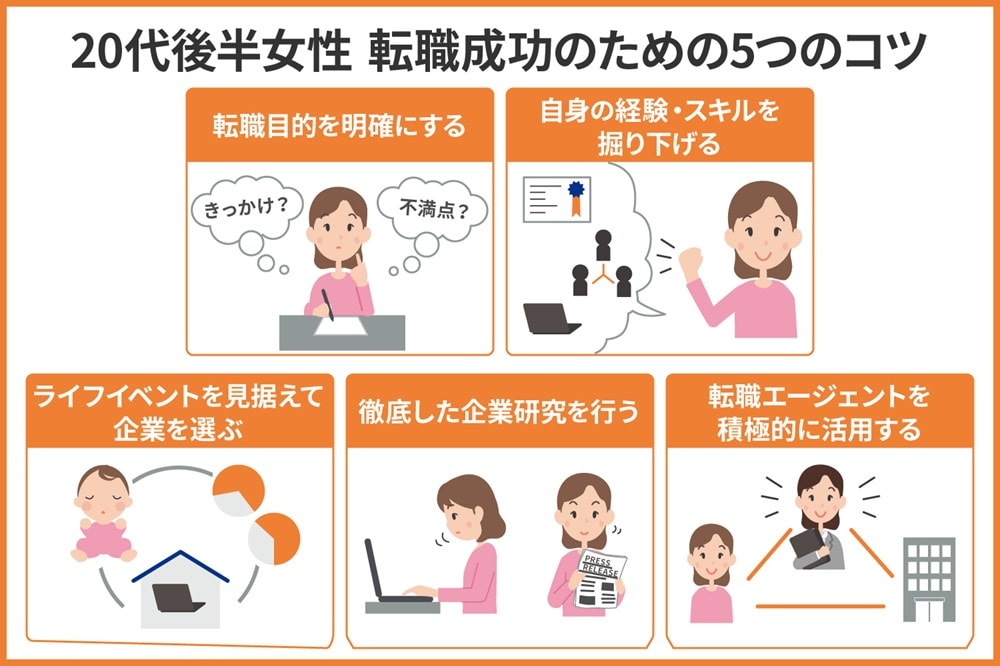 20代後半女性 転職成功のための5つのコツ

転職目的を明確にする

きっかけ？

不満点？

自身の経験・スキルを掘り下げる

ライフイベントを見据えて企業を選ぶ

徹底した企業研究を行う

PRESS RELEASE

転職エージェントを積極的に活用する