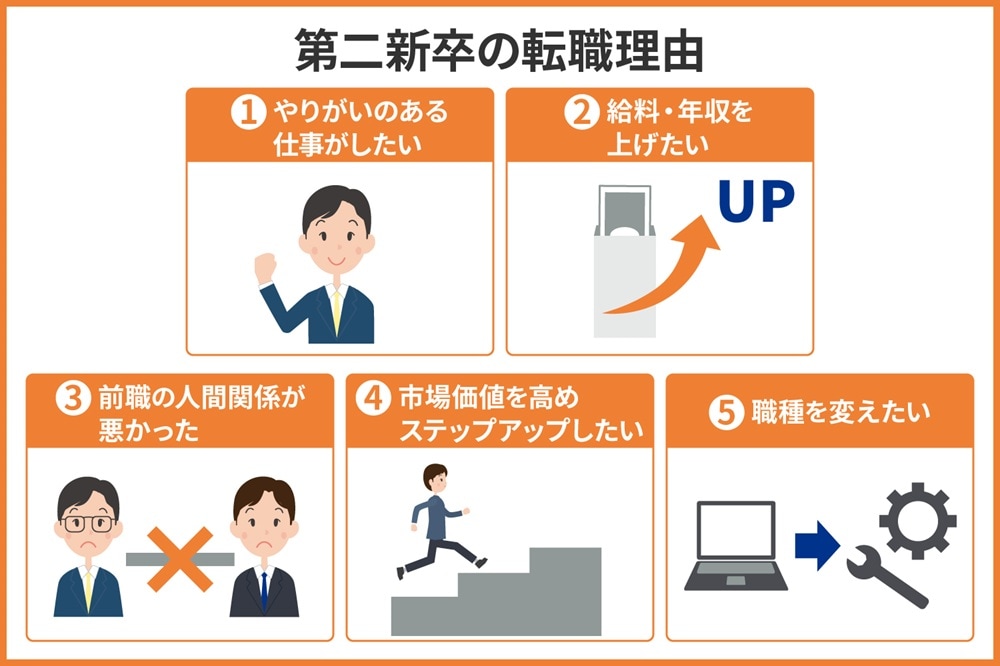 第二新卒の転職理由

1 やりがいのある仕事がしたい

2 給料・年収を上げたい

UP

3 前職の人間関係が悪かった

4 市場価値を高めステップアップしたい

5 職種を変えたい