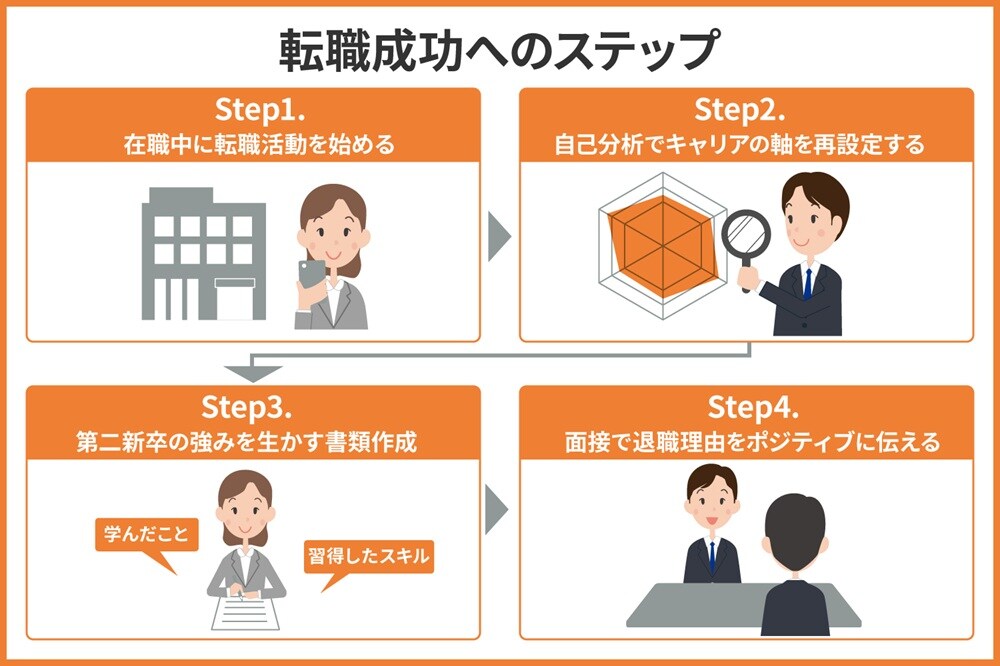 転職成功へのステップ

Step1.
在職中に転職活動を始める

Step2.
自己分析でキャリアの軸を再設定する

Step3.
第二新卒の強みを生かす書類作成

学んだこと

習得したスキル

Step4.
面接で退職理由をポジティブに伝える